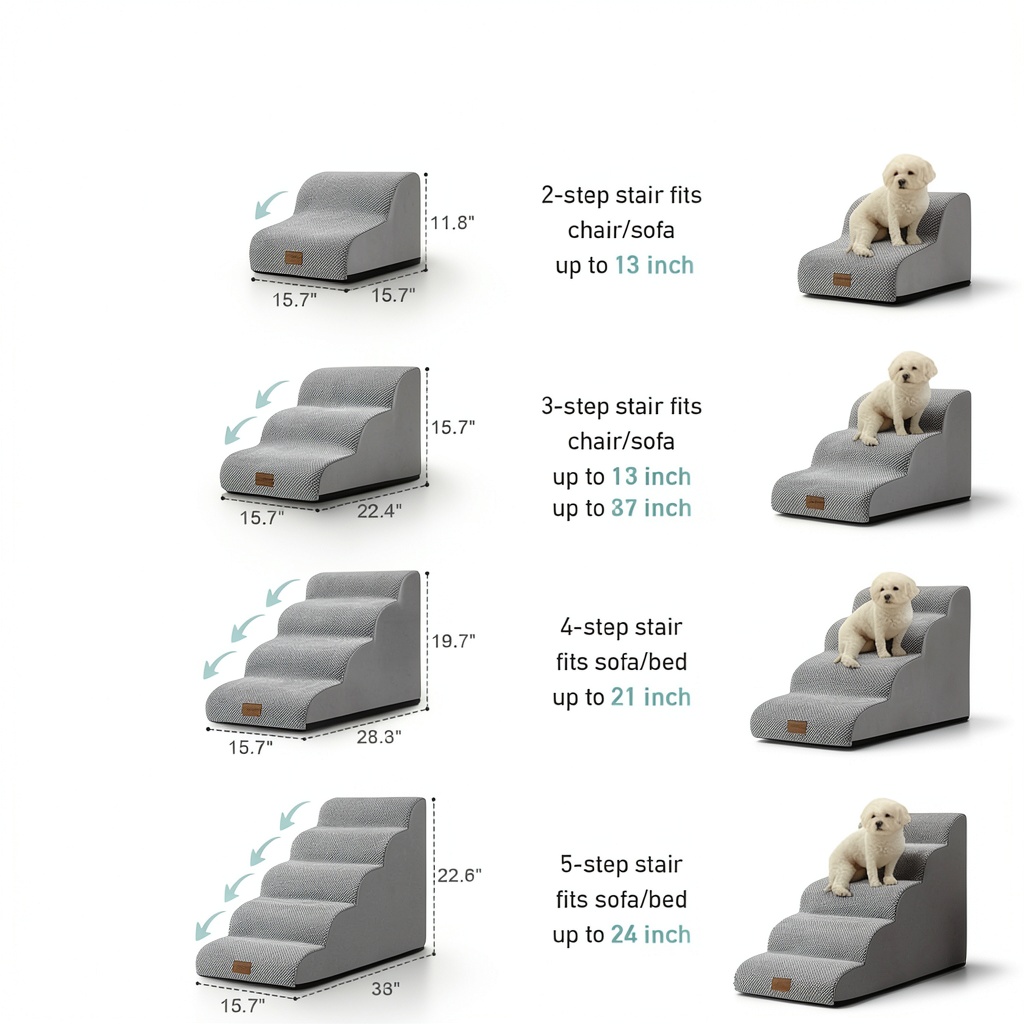 11.8"
15.7"
15.7"

2-step stair fits chair/sofa up to 13 inch

15.7"
15.7"
22.4"

3-step stair fits chair/sofa up to 13 inch up to 37 inch

19.7"
15.7"
28.3"

4-step stair fits sofa/bed up to 21 inch

22.6"
15.7"
38"

5-step stair fits sofa/bed up to 24 inch